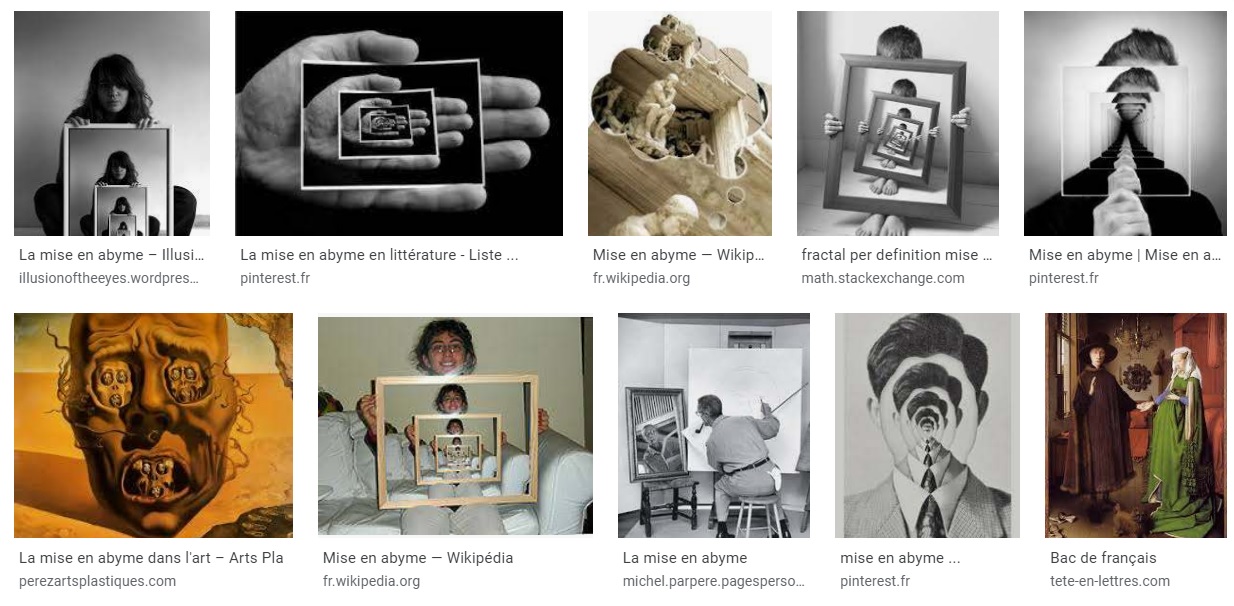 La mise en abyme – Illusi...
illusionoftheeyes.wordpres...

La mise en abyme en littérature - Liste ...
pinterest.fr

Mise en abyme — Wikip...
fr.wikipedia.org

fractal per definition mise ...
math.stackexchange.com

Mise en abyme | Mise en a...
pinterest.fr

La mise en abyme dans l'art – Arts Pla
perezartsplastiques.com

Mise en abyme — Wikipédia
fr.wikipedia.org

La mise en abyme
michel.parpere.pagesperso...

mise en abyme ...
pinterest.fr

Bac de français
tete-en-lettres.com